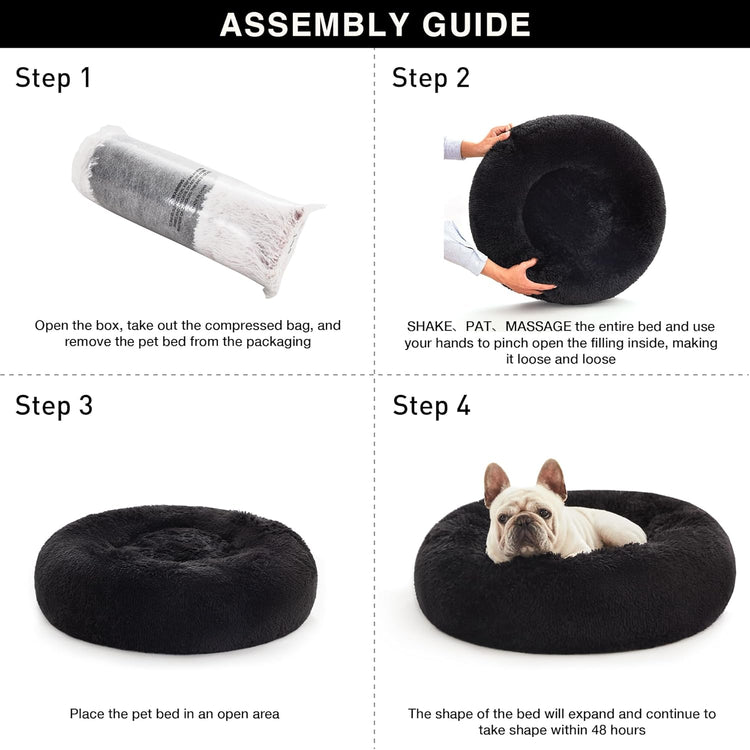 ASSEMBLY GUIDE

Step 1

Open the box, take out the compressed bag, and remove the pet bed from the packaging

Step 2

SHAKE、PAT、MASSAGE the entire bed and use your hands to pinch open the filling inside, making it loose and loose

Step 3

Place the pet bed in an open area

Step 4

The shape of the bed will expand and continue to take shape within 48 hours