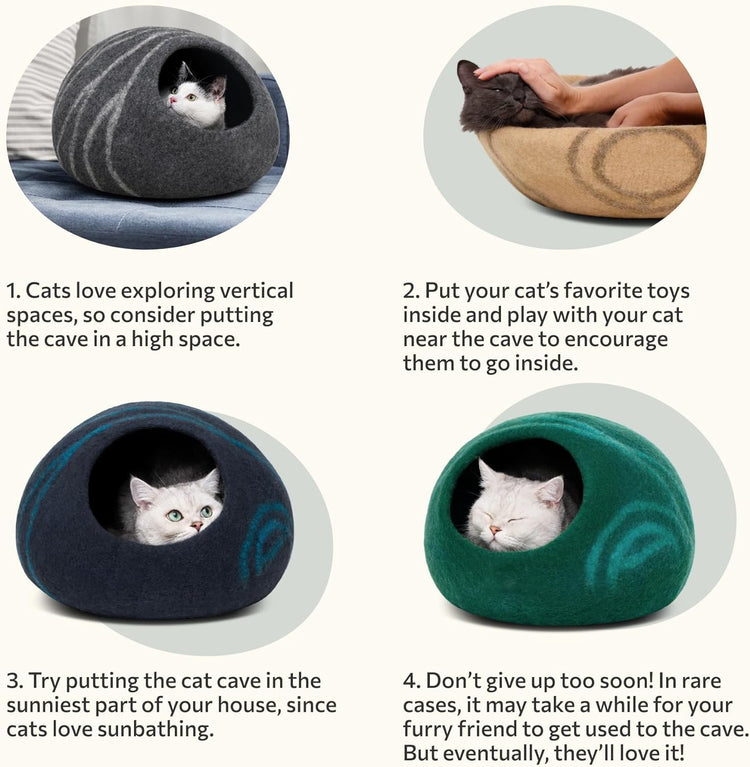 1. Cats love exploring vertical spaces, so consider putting the cave in a high space.

2. Put your cat's favorite toys inside and play with your cat near the cave to encourage them to go inside.

3. Try putting the cat cave in the sunniest part of your house, since cats love sunbathing.

4. Don't give up too soon! In rare cases, it may take a while for your furry friend to get used to the cave. But eventually, they'll love it!